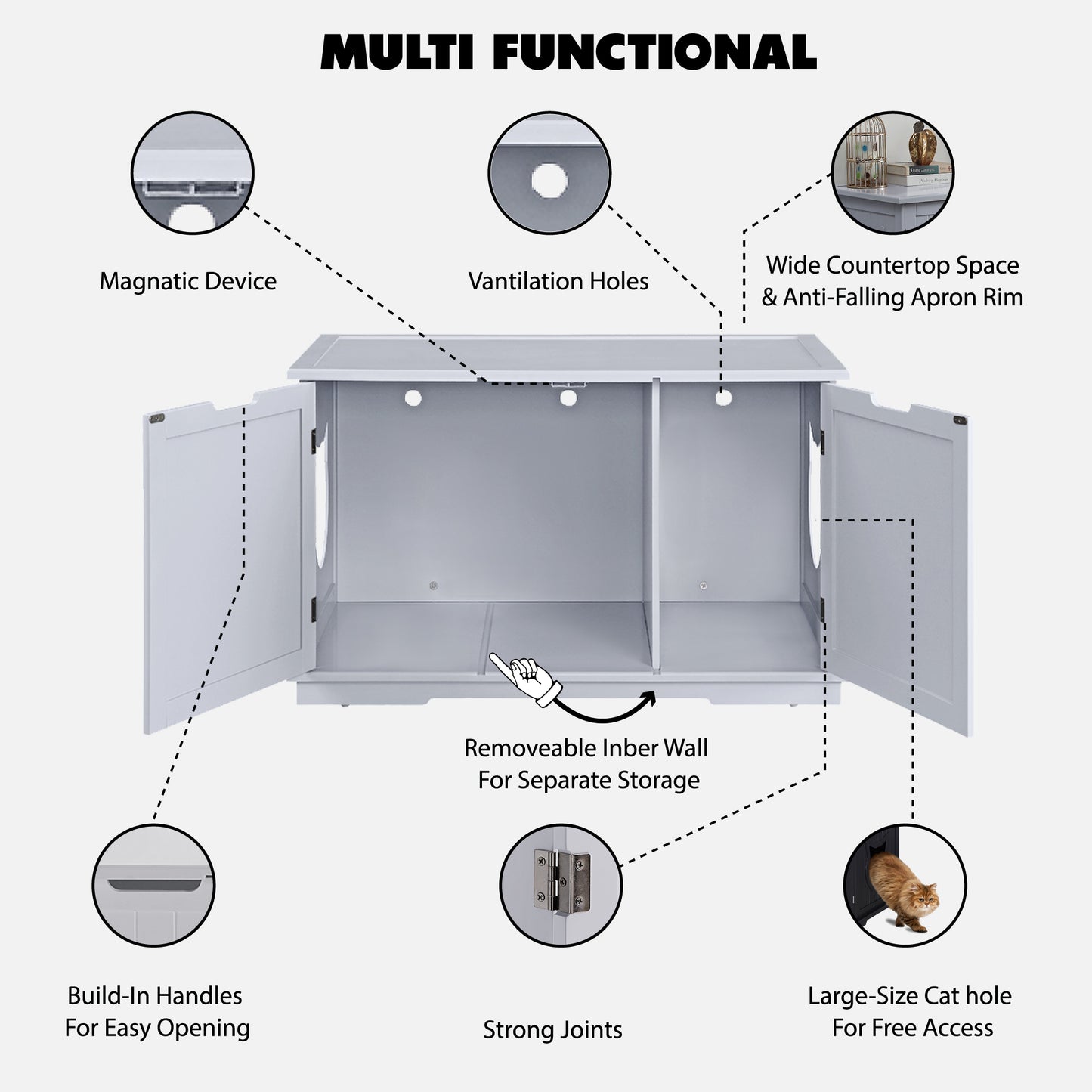 MULTI FUNCTIONAL

Magnatic Device

Vantilation Holes

Wide Countertop Space
& Anti-Falling Apron Rim

Removeable Inber Wall
For Separate Storage

Build-In Handles
For Easy Opening

Strong Joints

Large-Size Cat hole
For Free Access